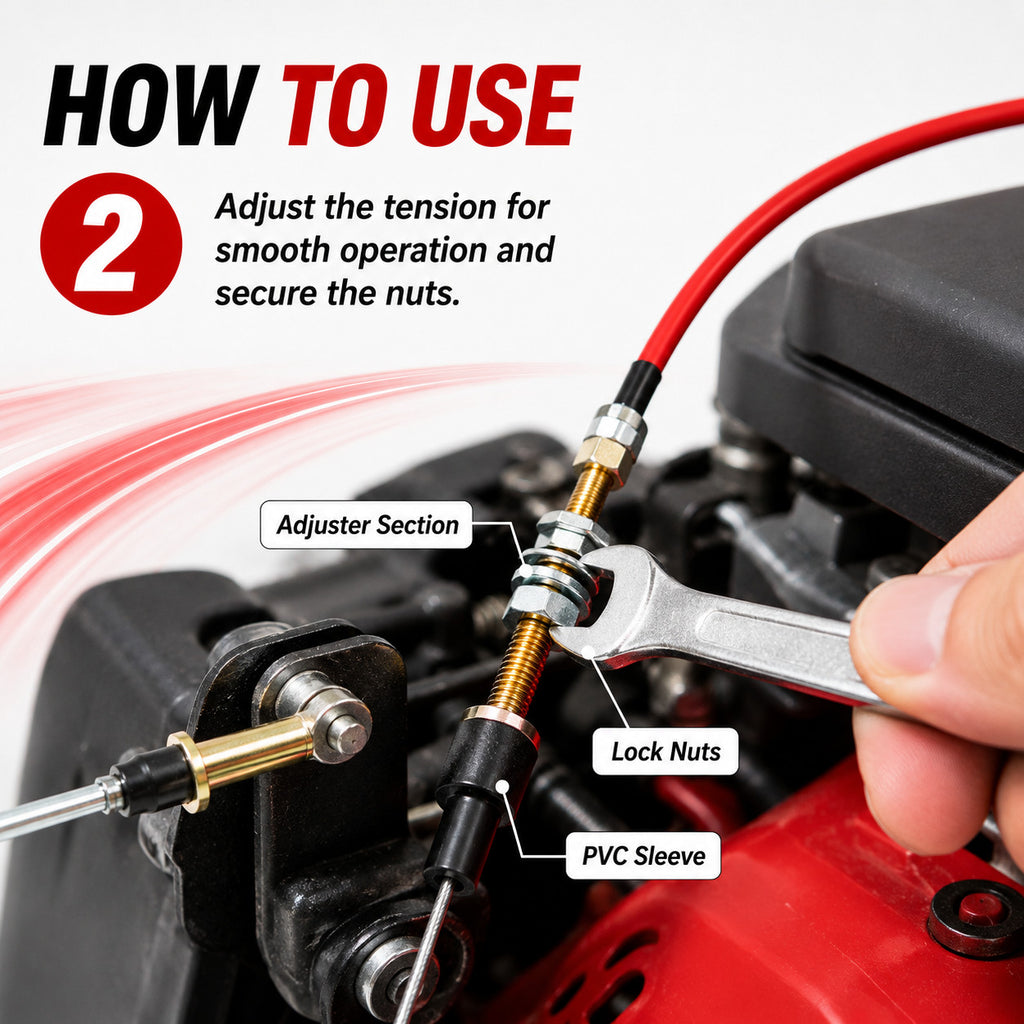 HOW TO USE

2

Adjust the tension for smooth operation and secure the nuts.

Adjuster Section

Lock Nuts

PVC Sleeve